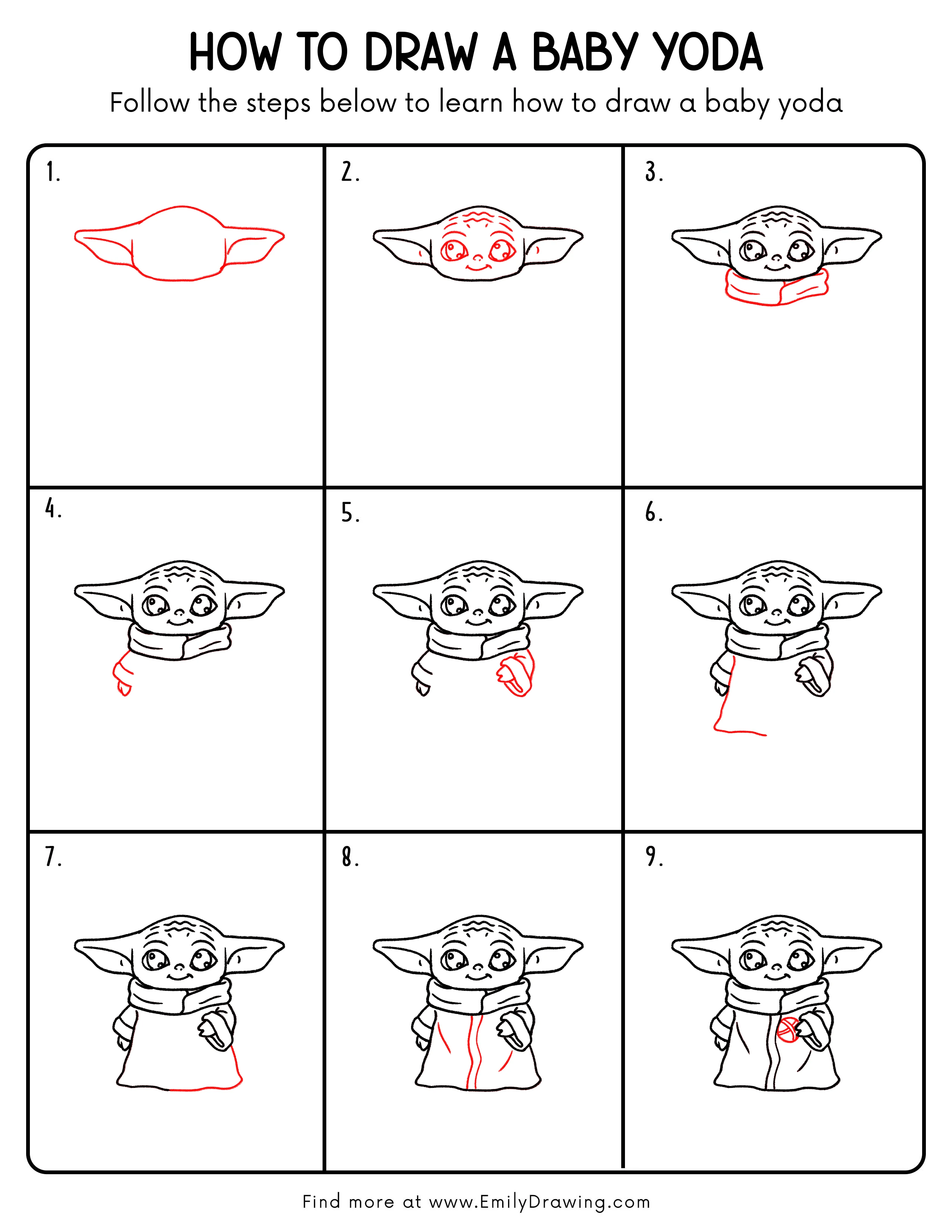 HOW TO DRAW A BABY YODA

Follow the steps below to learn how to draw a baby yoda

1.

2.

3.

4.

5.

6.

7.

8.

9.

Find more at www.EmilyDrawing.com